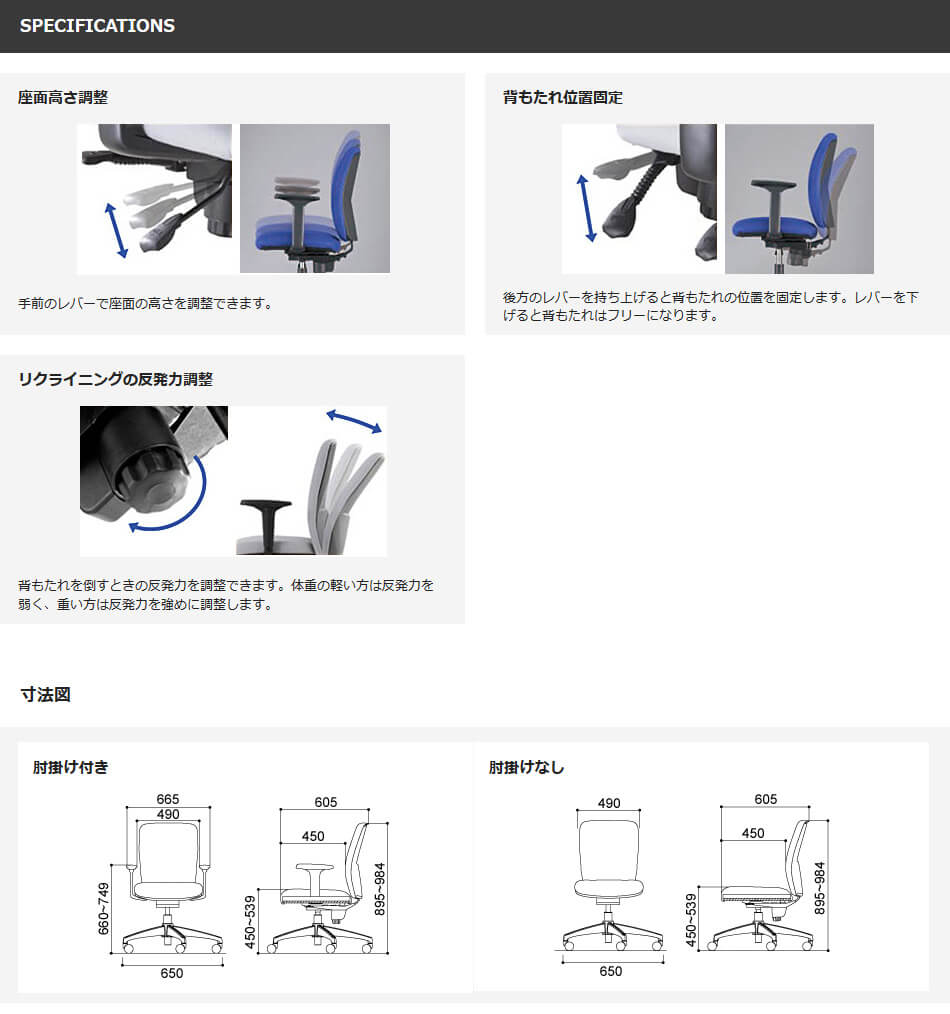 SPECIFICATIONS

座面高さ調整

手前のレバーで座面の高さを調整できます。

背もたれ位置固定

後方のレバーを持ち上げると背もたれの位置を固定します。レバーを下げると背もたれはフリーになります。

リクライニングの反発力調整

背もたれを倒すときの反発力を調整できます。体重の軽い方は反発力を弱く、重い方は反発力を強めに調整します。

寸法図

肘掛け付き

665
490
660~749
650
605
450
450~539
895~984

肘掛けなし

490
650
605
450
450~539
895~984