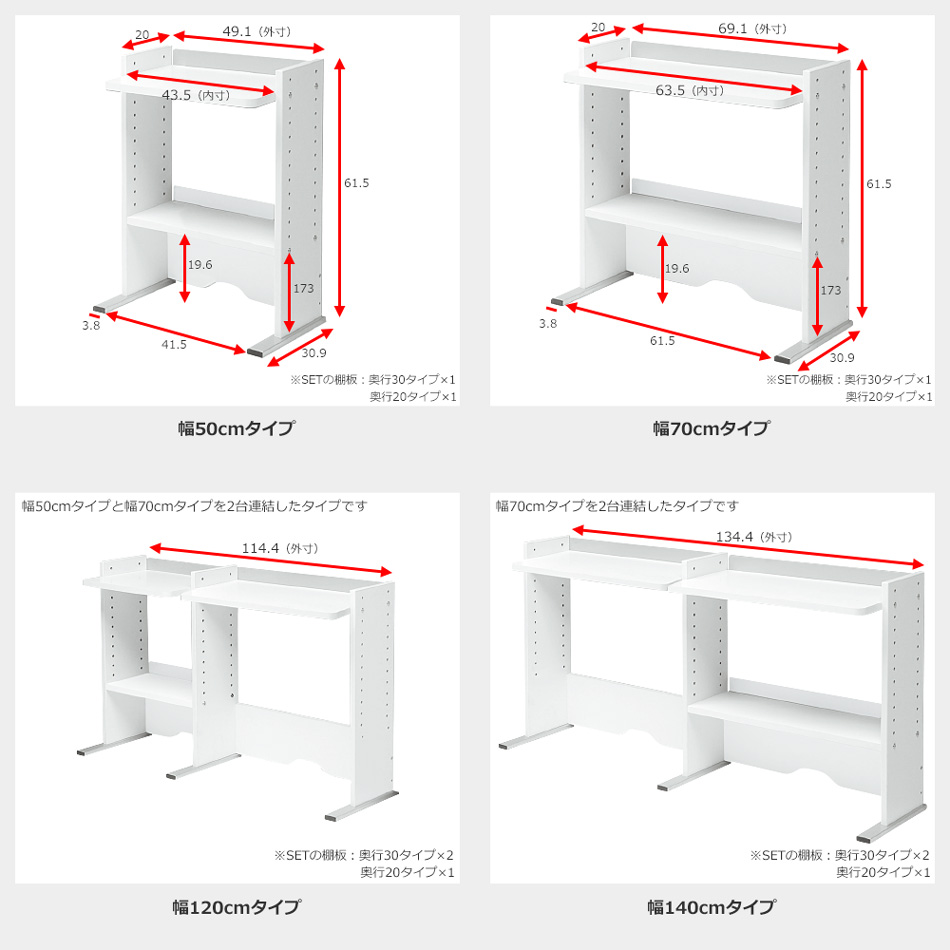 20
49.1（外寸）
43.5（内寸）
61.5
19.6
173
3.8
41.5
30.9
※SETの棚板：奥行30タイプ×1
奥行20タイプ×1

幅50cmタイプ

20
69.1（外寸）
63.5（内寸）
61.5
19.6
173
3.8
61.5
30.9
※SETの棚板：奥行30タイプ×1
奥行20タイプ×1

幅70cmタイプ

幅50cmタイプと幅70cmタイプを2台連結したタイプです
114.4（外寸）
※SETの棚板：奥行30タイプ×2
奥行20タイプ×1

幅120cmタイプ

幅70cmタイプを2台連結したタイプです
134.4（外寸）
※SETの棚板：奥行30タイプ×2
奥行20タイプ×1

幅140cmタイプ