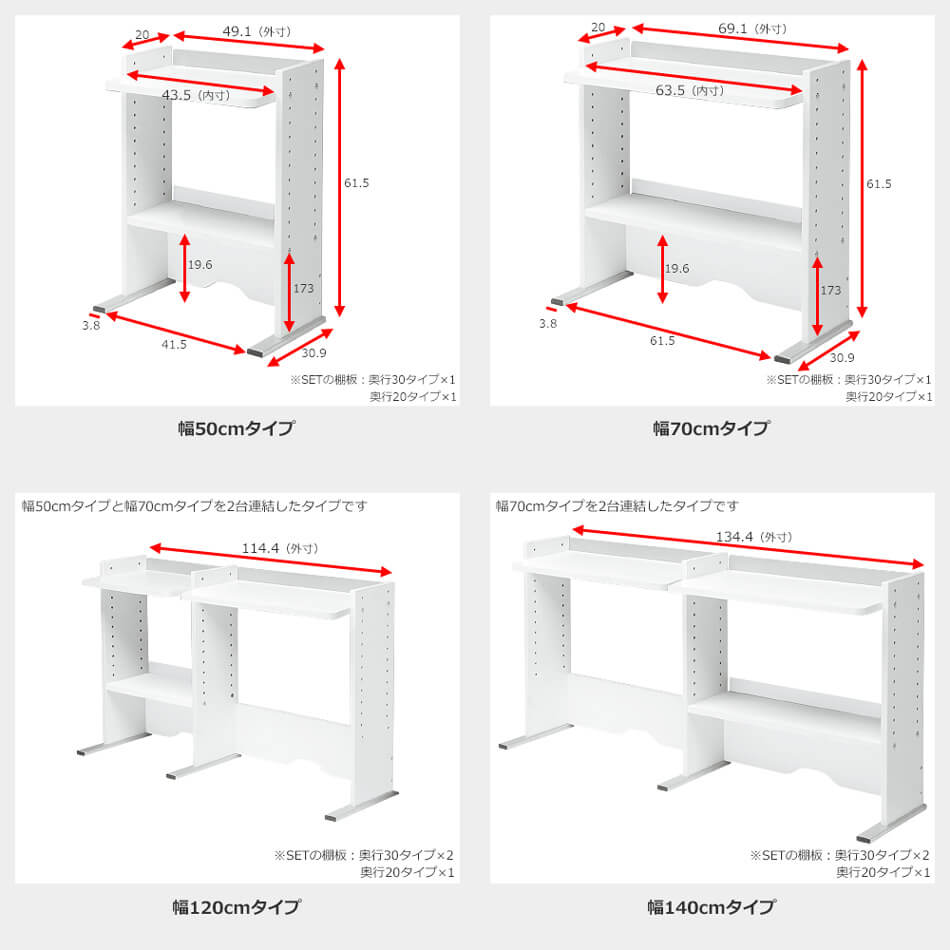 20
49.1（外寸）
43.5（内寸）
61.5
19.6
173
3.8
41.5
30.9
※SETの棚板：奥行30タイプ×1
奥行20タイプ×1

幅50cmタイプ

20
69.1（外寸）
63.5（内寸）
61.5
19.6
173
3.8
61.5
30.9
※SETの棚板：奥行30タイプ×1
奥行20タイプ×1

幅70cmタイプ

幅50cmタイプと幅70cmタイプを2台連結したタイプです
114.4（外寸）
※SETの棚板：奥行30タイプ×2
奥行20タイプ×1

幅120cmタイプ

幅70cmタイプを2台連結したタイプです
134.4（外寸）
※SETの棚板：奥行30タイプ×2
奥行20タイプ×1

幅140cmタイプ