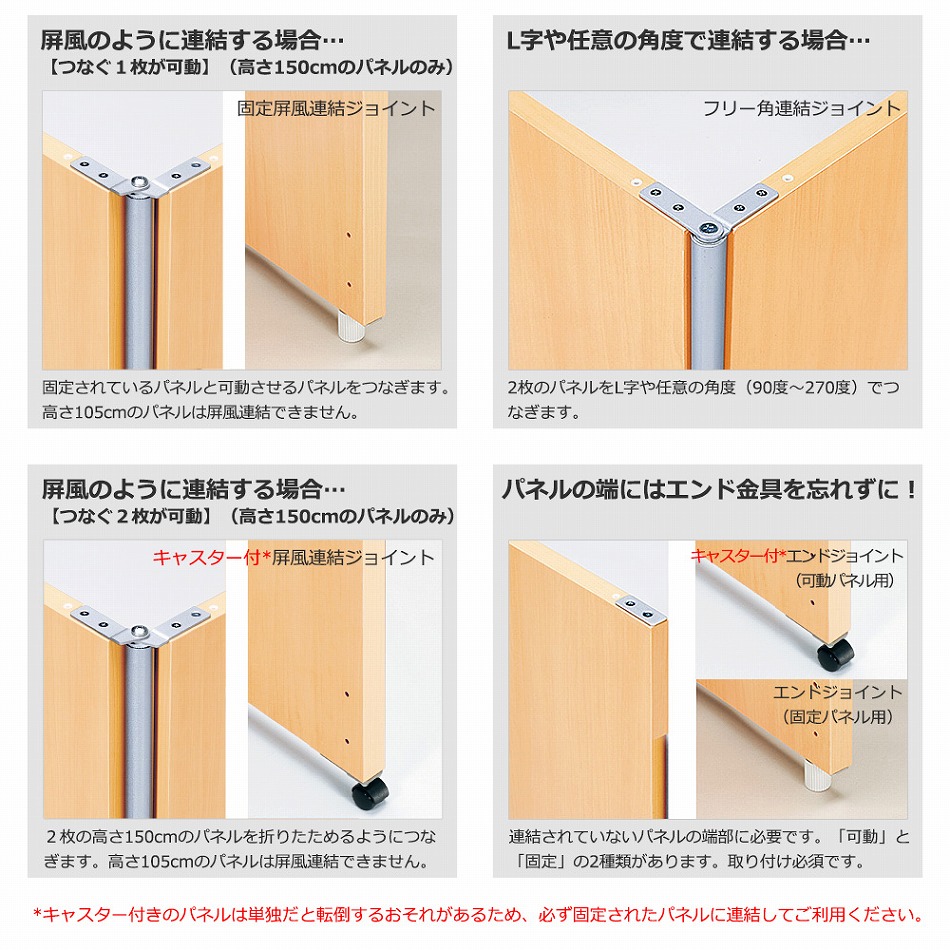 屏風のように連結する場合…
【つなぐ１枚が可動】（高さ150cmのパネルのみ）

固定屏風連結ジョイント

固定されているパネルと可動させるパネルをつなぎます。高さ105cmのパネルは屏風連結できません。

L字や任意の角度で連結する場合…

フリー角連結ジョイント

2枚のパネルをL字や任意の角度（90度～270度）でつなぎます。

屏風のように連結する場合…
【つなぐ２枚が可動】（高さ150cmのパネルのみ）

キャスター付*屏風連結ジョイント

２枚の高さ150cmのパネルを折りたためるようにつなぎます。高さ105cmのパネルは屏風連結できません。

パネルの端にはエンド金具を忘れずに！

キャスター付*エンドジョイント
（可動パネル用）

エンドジョイント
（固定パネル用）

連結されていないパネルの端部に必要です。「可動」と「固定」の2種類があります。取り付け必須です。

*キャスター付きのパネルは単独だと転倒するおそれがあるため、必ず固定されたパネルに連結してご利用ください。