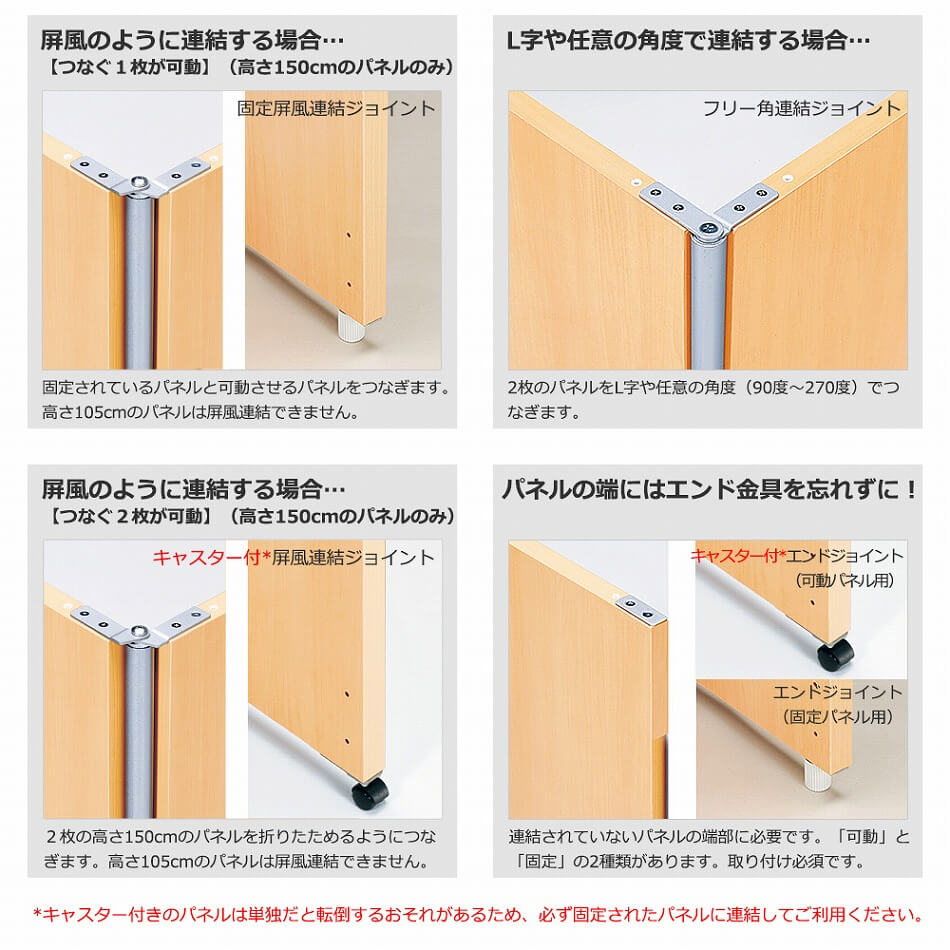 屏風のように連結する場合…
【つなぐ１枚が可動】（高さ150cmのパネルのみ）

固定屏風連結ジョイント

固定されているパネルと可動させるパネルをつなぎます。高さ105cmのパネルは屏風連結できません。

L字や任意の角度で連結する場合…

フリー角連結ジョイント

2枚のパネルをL字や任意の角度（90度～270度）でつなぎます。

屏風のように連結する場合…
【つなぐ２枚が可動】（高さ150cmのパネルのみ）

キャスター付*屏風連結ジョイント

２枚の高さ150cmのパネルを折りたためるようにつなぎます。高さ105cmのパネルは屏風連結できません。

パネルの端にはエンド金具を忘れずに！

キャスター付*エンドジョイント
（可動パネル用）

エンドジョイント
（固定パネル用）

連結されていないパネルの端部に必要です。「可動」と「固定」の2種類があります。取り付け必須です。

*キャスター付きのパネルは単独だと転倒するおそれがあるため、必ず固定されたパネルに連結してご利用ください。