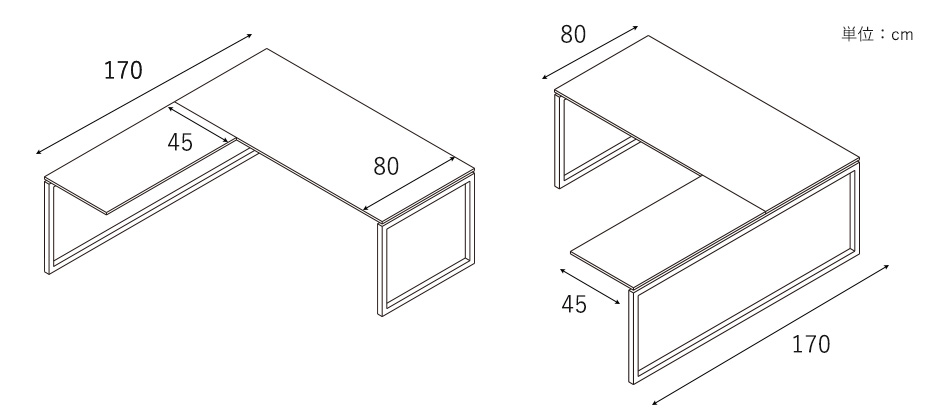 170
45
80
80
単位：cm
45
170