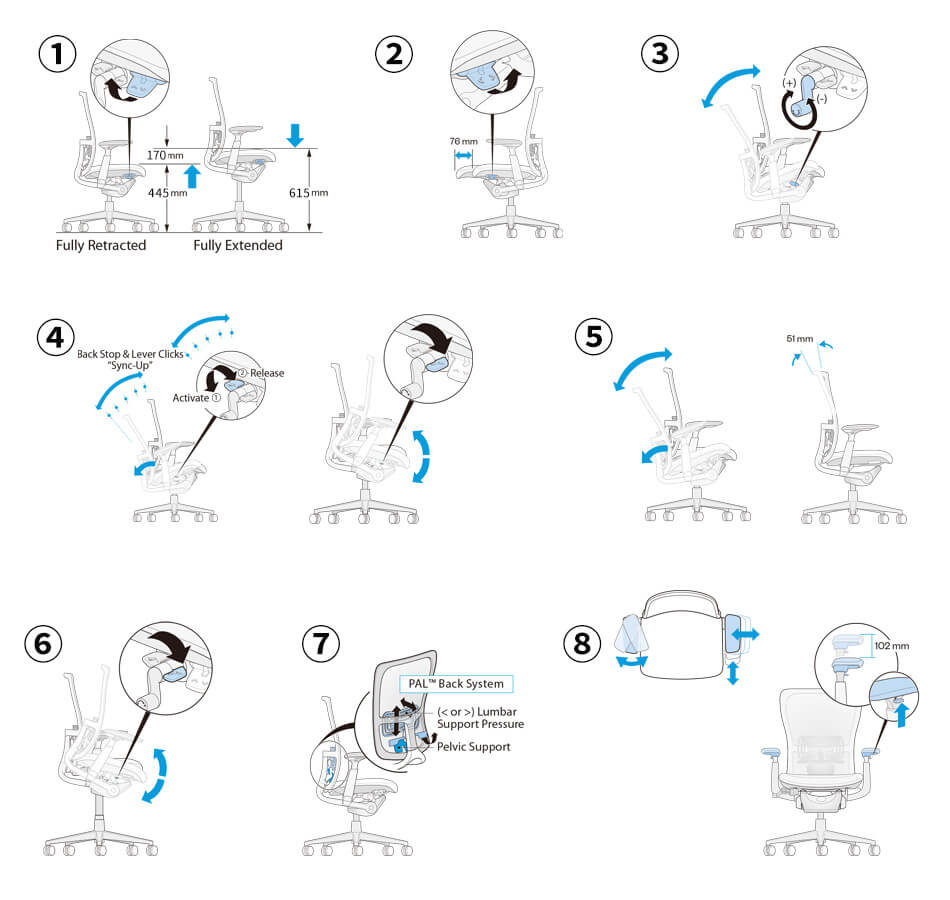 1

170 mm

445 mm

615 mm

Fully Retracted

Fully Extended

2

76 mm

3

(+)

(-)

4

Back Stop & Lever Clicks "Sync-Up"

② Release

Activate ①

5

51 mm

6

7

PAL™ Back System

(< or >) Lumbar Support Pressure

Pelvic Support

8

102 mm