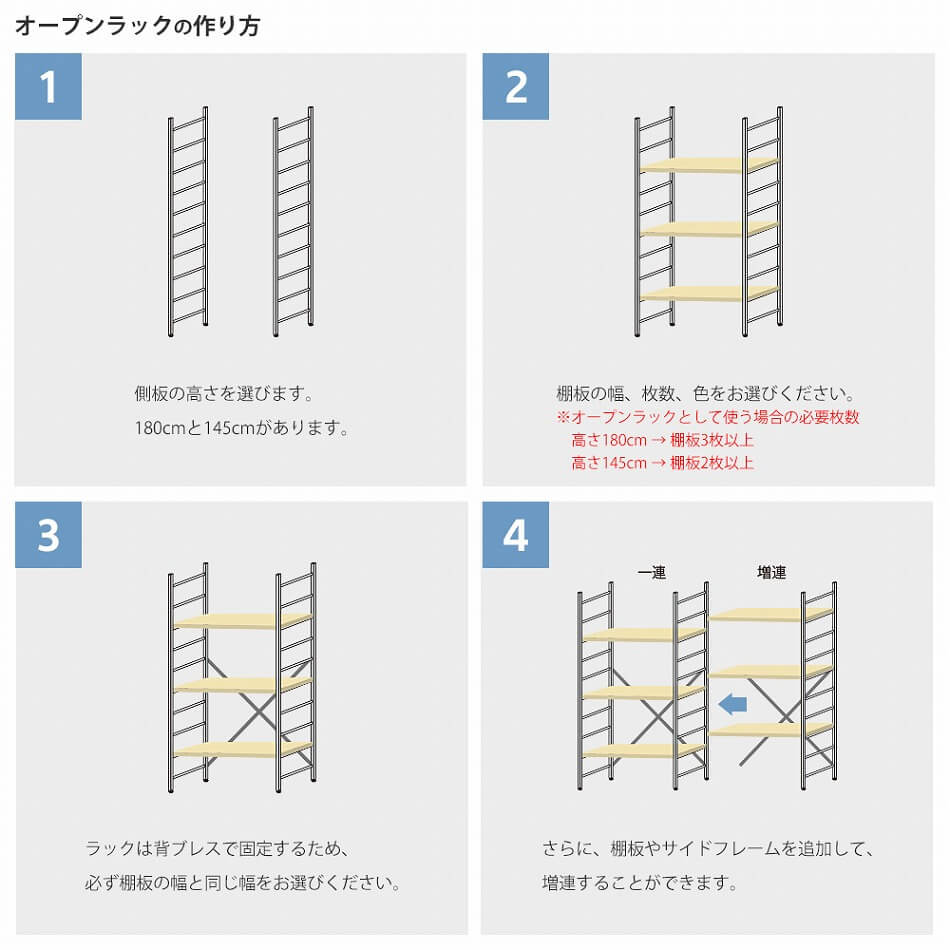 オープンラックの作り方

1

側板の高さを選びます。
180cmと145cmがあります。

2

棚板の幅、枚数、色をお選びください。
※オープンラックとして使う場合の必要枚数
高さ180cm → 棚板3枚以上
高さ145cm → 棚板2枚以上

3

ラックは背ブレスで固定するため、
必ず棚板の幅と同じ幅をお選びください。

4

一連
増連

さらに、棚板やサイドフレームを追加して、
増連することができます。